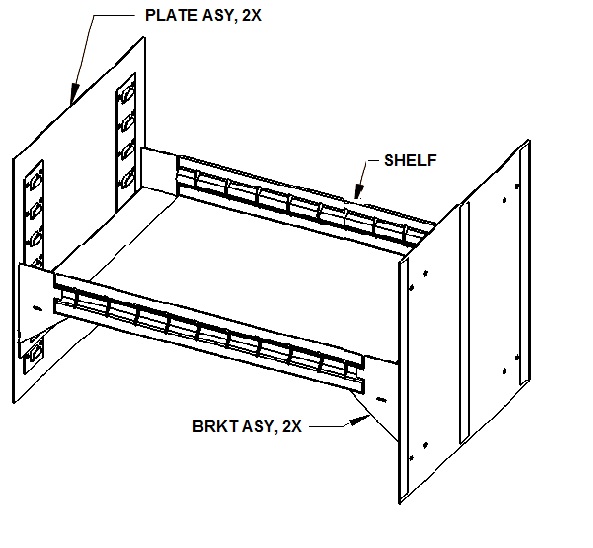 PLATE ASY, 2X

SHELF

BRKT ASY, 2X